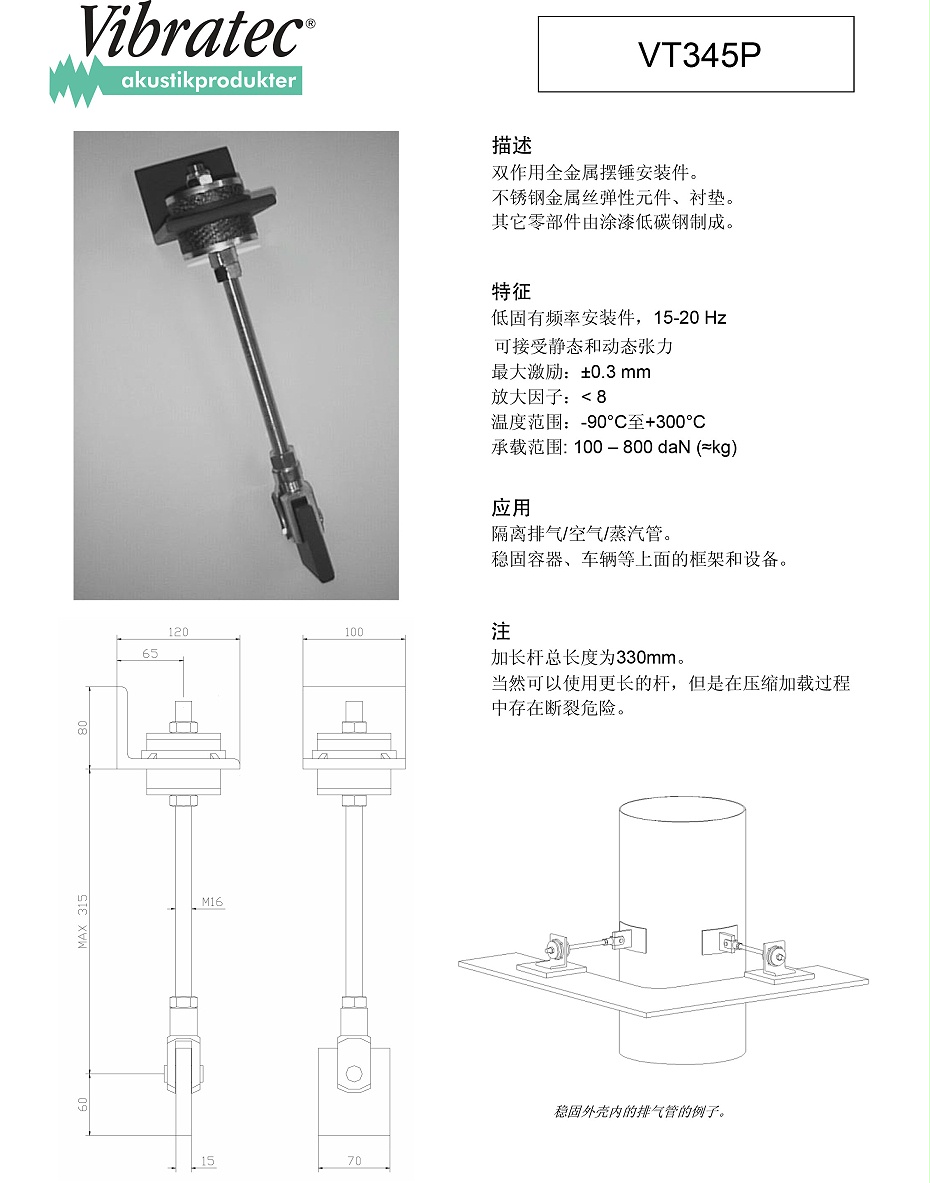 Vibratec®
akustikprodukter

VT345P

描述
双作用全金属摆锤安装件。
不锈钢金属丝弹性元件、衬垫。
其它零部件由涂漆低碳钢制成。

特征
低固有频率安装件，15-20 Hz
可接受静态和动态张力
最大激励：±0.3 mm
放大因子：< 8
温度范围：-90°C至+300°C
承载范围: 100 – 800 daN (≈kg)

应用
隔离排气/空气/蒸汽管。
稳固容器、车辆等上面的框架和设备。

注
加长杆总长度为330mm。
当然可以使用更长的杆，但是在压缩加载过程中存在断裂危险。

120
65
80
MAX 315
M16
60
15
100
70

稳固外壳内的排气管的例子。